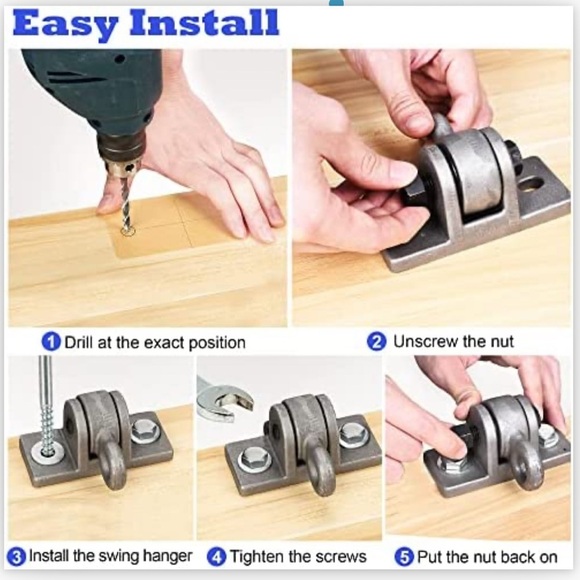 Easy Install

1 Drill at the exact position

2 Unscrew the nut

3 Install the swing hanger

4 Tighten the screws

5 Put the nut back on